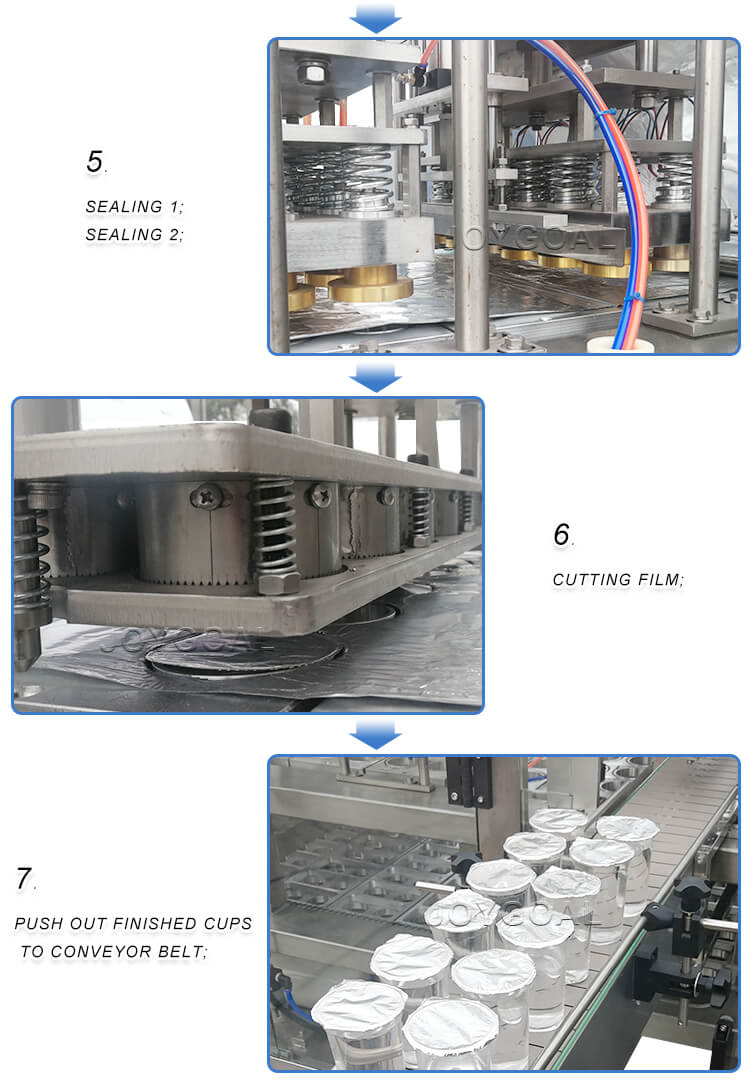 5.

SEALING 1;
SEALING 2;

JOYGOAL

JOYGOAL

6.

CUTTING FILM;

7.

PUSH OUT FINISHED CUPS TO CONVEYOR BELT;

JOYGOAL